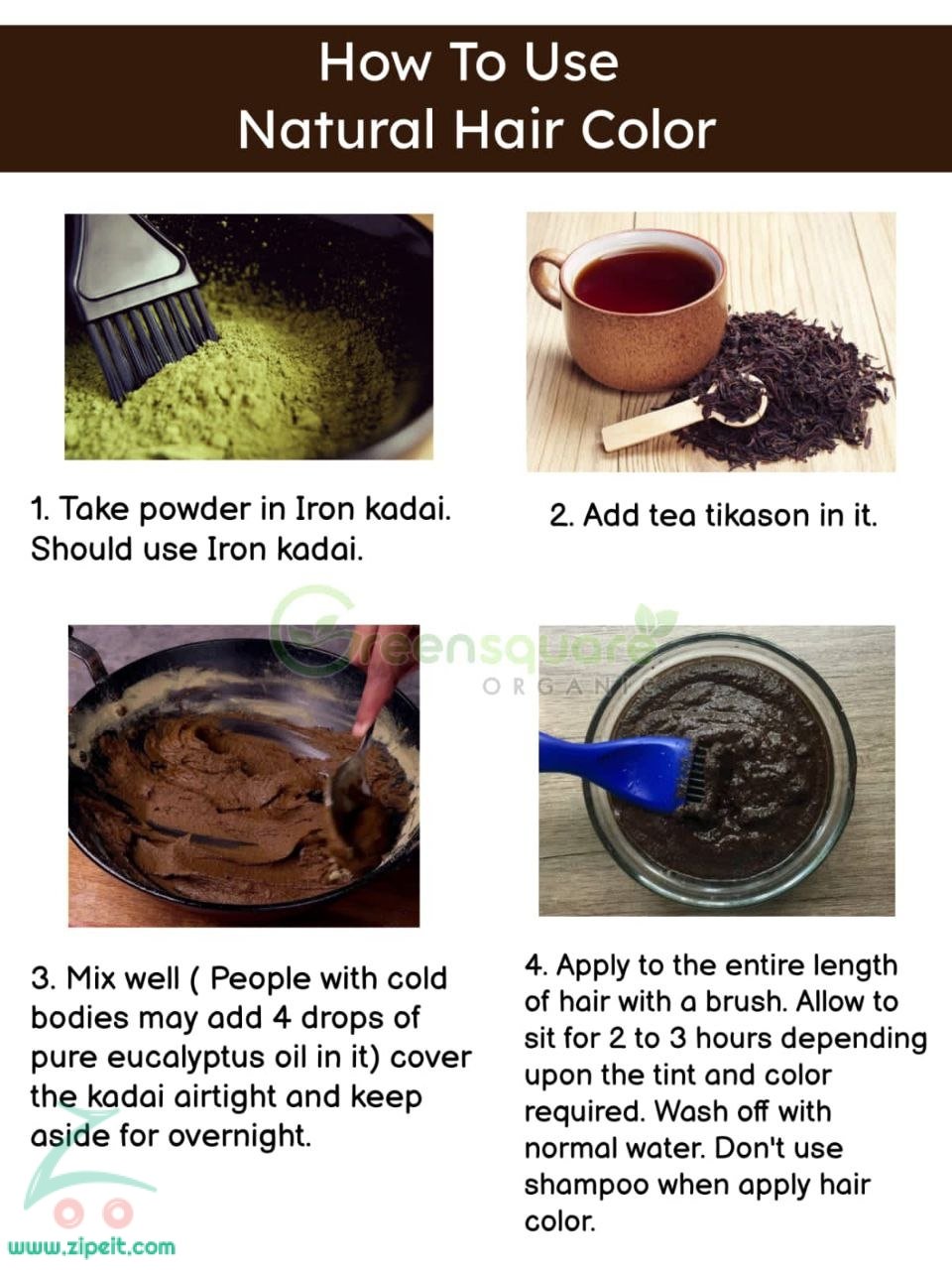 How To Use
Natural Hair Color

1. Take powder in Iron kadai. Should use Iron kadai.

2. Add tea tikason in it.

Greensquare
ORGANIC

3. Mix well ( People with cold bodies may add 4 drops of pure eucalyptus oil in it) cover the kadai airtight and keep aside for overnight.

4. Apply to the entire length of hair with a brush. Allow to sit for 2 to 3 hours depending upon the tint and color required. Wash off with normal water. Don't use shampoo when apply hair color.

www.zipeit.com